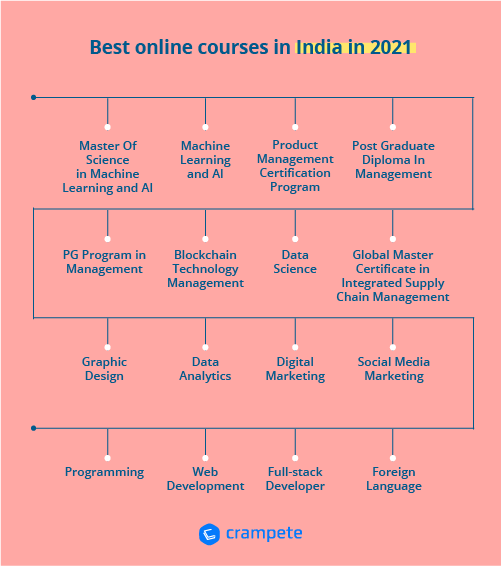 Best online courses in India in 2021

Master Of Science in Machine Learning and AI

Machine Learning and AI

Product Management Certification Program

Post Graduate Diploma In Management

PG Program in Management

Blockchain Technology Management

Data Science

Global Master Certificate in Integrated Supply Chain Management

Graphic Design

Data Analytics

Digital Marketing

Social Media Marketing

Programming

Web Development

Full-stack Developer

Foreign Language

crampete