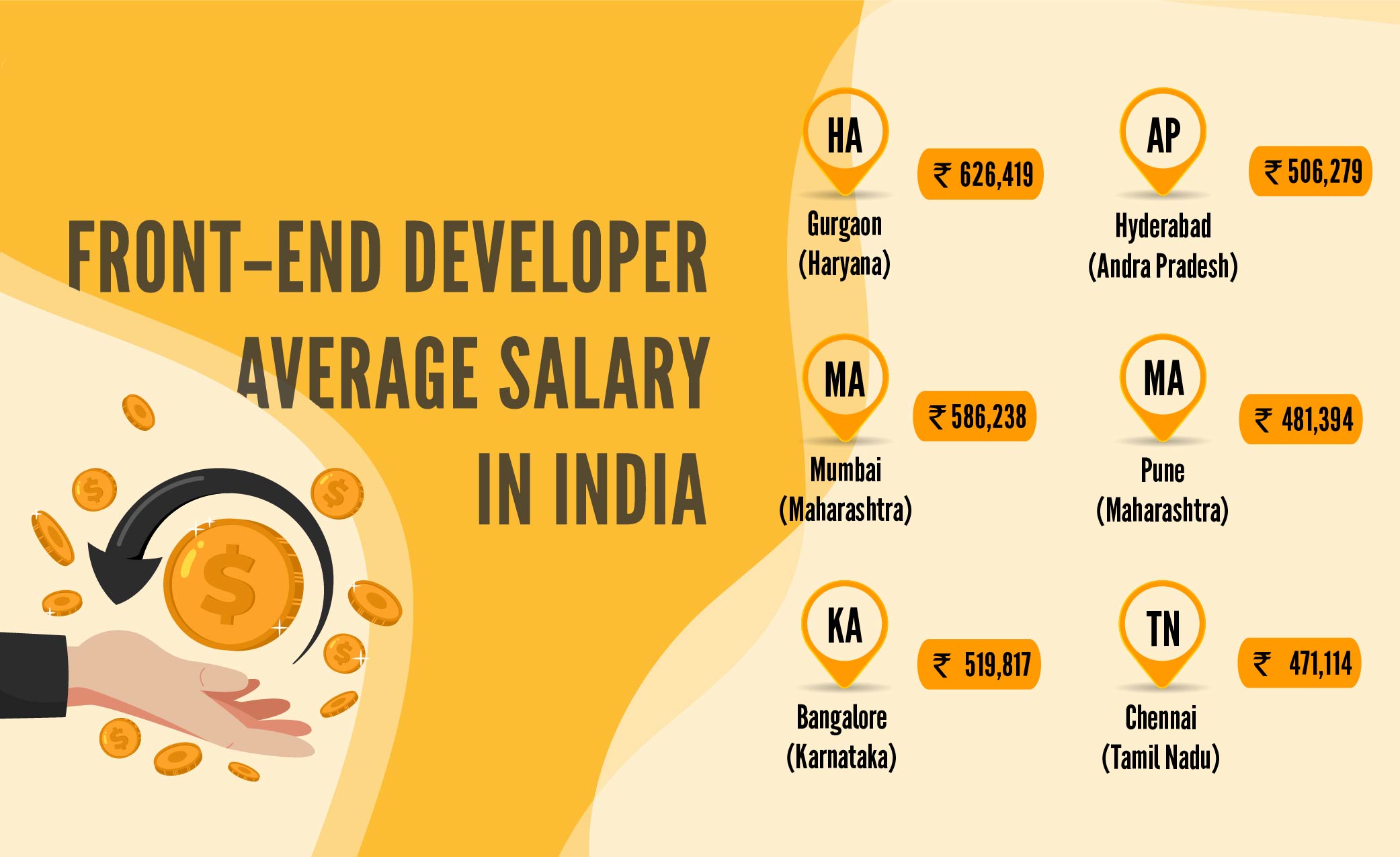 FRONT-END DEVELOPER AVERAGE SALARY IN INDIA

HA
₹ 626,419
Gurgaon (Haryana)

AP
₹ 506,279
Hyderabad (Andra Pradesh)

MA
₹ 586,238
Mumbai (Maharashtra)

MA
₹ 481,394
Pune (Maharashtra)

KA
₹ 519,817
Bangalore (Karnataka)

TN
₹ 471,114
Chennai (Tamil Nadu)